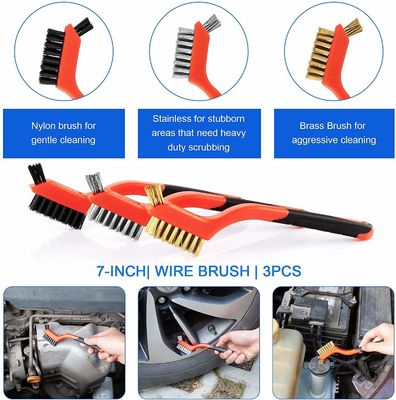 Nylon brush for gentle cleaning

Stainless for stubborn areas that need heavy duty scrubbing

Brass Brush for aggressive cleaning

7-INCH| WIRE BRUSH | 3PCS